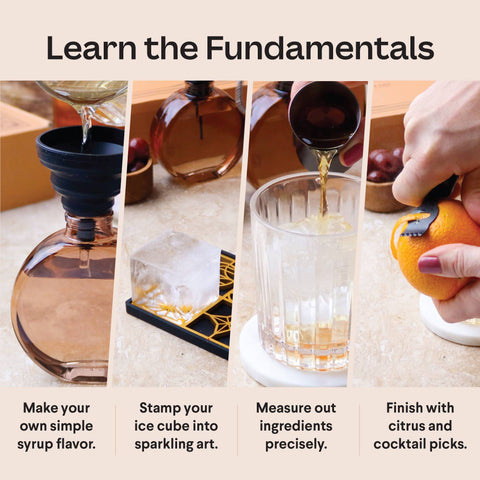 Learn the Fundamentals

Make your own simple syrup flavor.

Stamp your ice cube into sparkling art.

Measure out ingredients precisely.

Finish with citrus and cocktail picks.