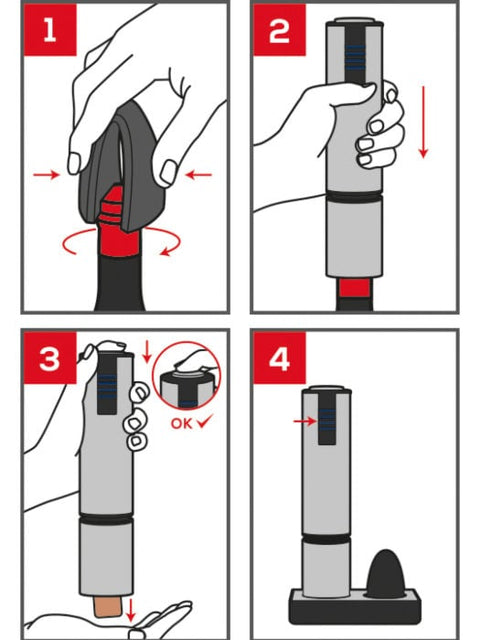 1

2

3

OK ✓

4